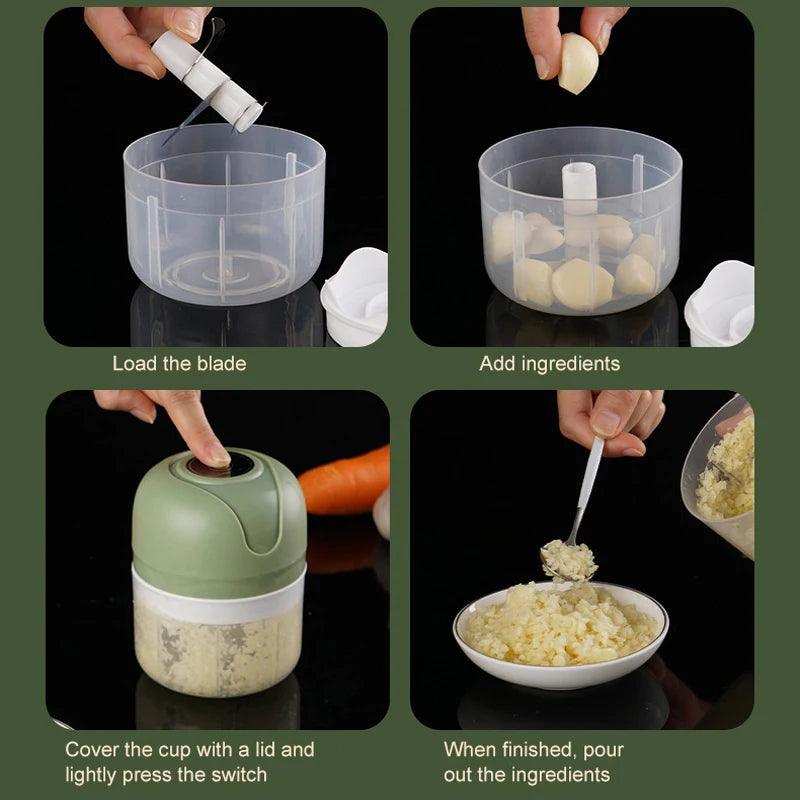 Load the blade

Add ingredients

Cover the cup with a lid and lightly press the switch

When finished, pour out the ingredients